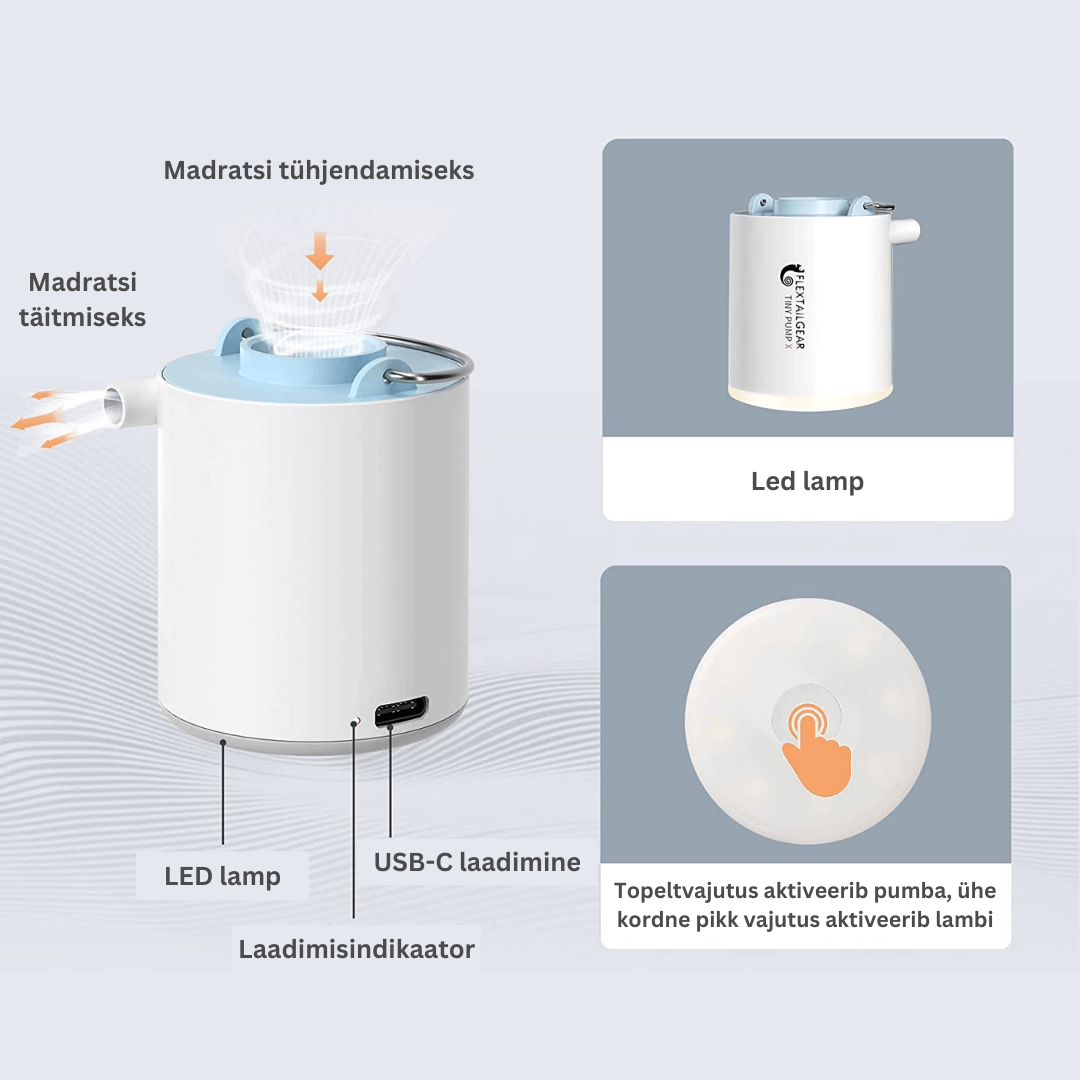 Madratsi tühjendamiseks

Madratsi täitmiseks

LED lamp

USB-C laadimine

Laadimisindikaator

FLEXTAILGEAR
TINY PUMP X

Led lamp

Topeltvajutus aktiveerib pumba, ühe kordne pikk vajutus aktiveerib lambi