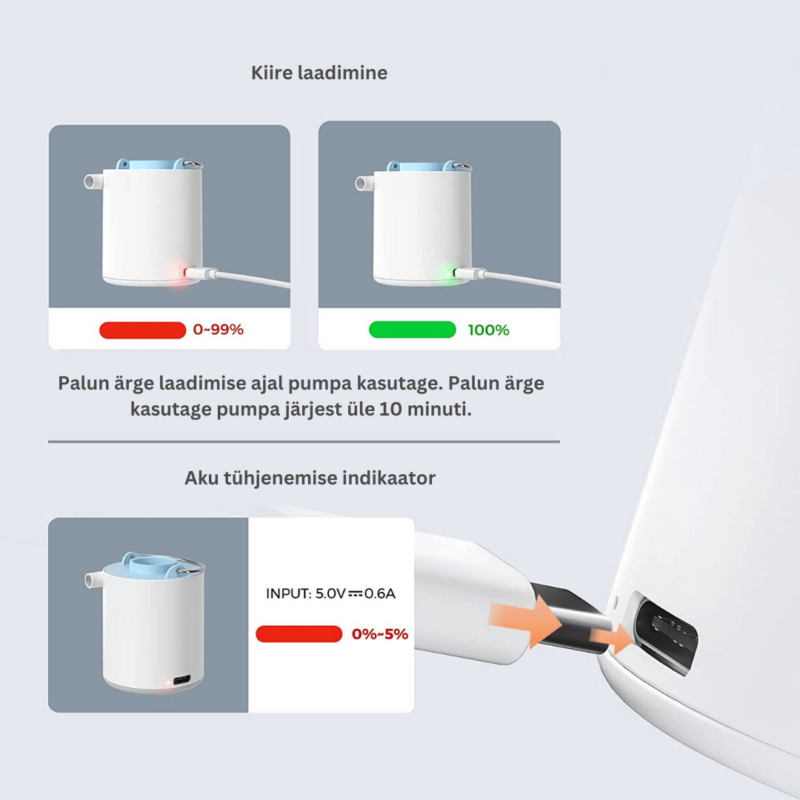 Kiire laadimine

0~99%

100%

Palun ärge laadimise ajal pumpa kasutage. Palun ärge kasutage pumpa järjest üle 10 minuti.

Aku tühjenemise indikaator

INPUT: 5.0V ⎓ 0.6A

0%~5%