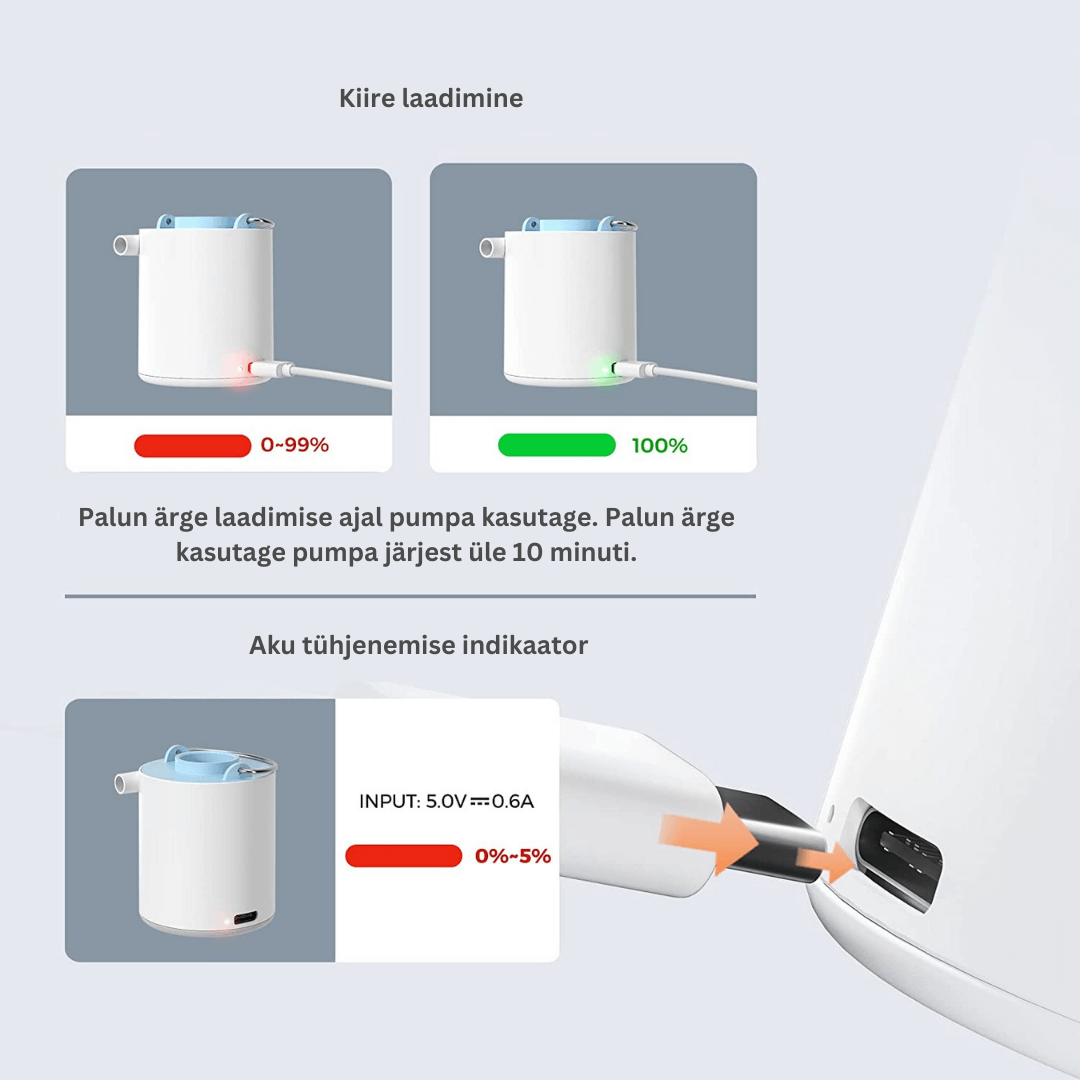 Kiire laadimine

0~99%

100%

Palun ärge laadimise ajal pumpa kasutage. Palun ärge kasutage pumpa järjest üle 10 minuti.

Aku tühjenemise indikaator

INPUT: 5.0V ⎓ 0.6A

0%~5%